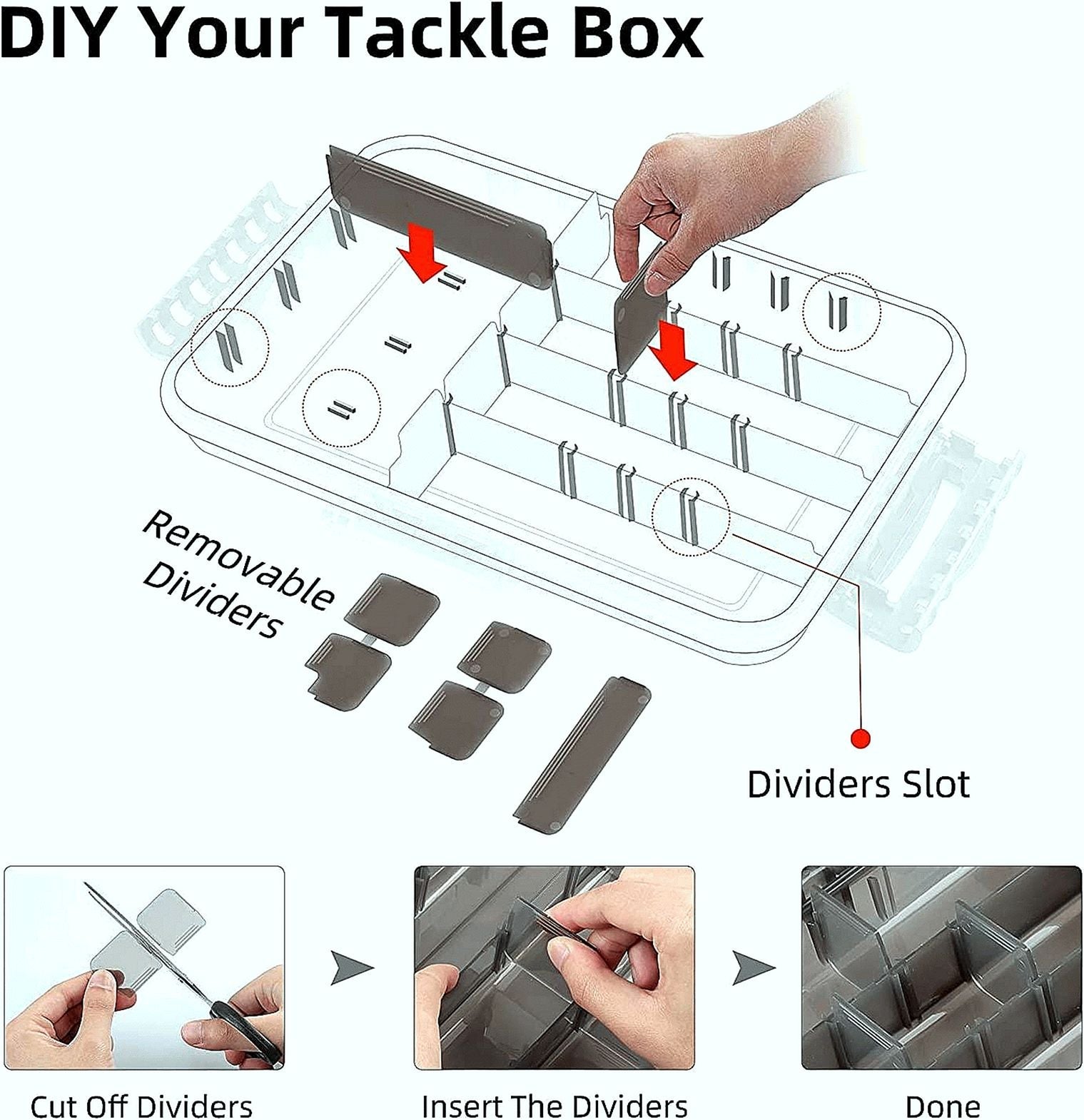 DIY Your Tackle Box

Removable Dividers

Dividers Slot

Cut Off Dividers

Insert The Dividers

Done